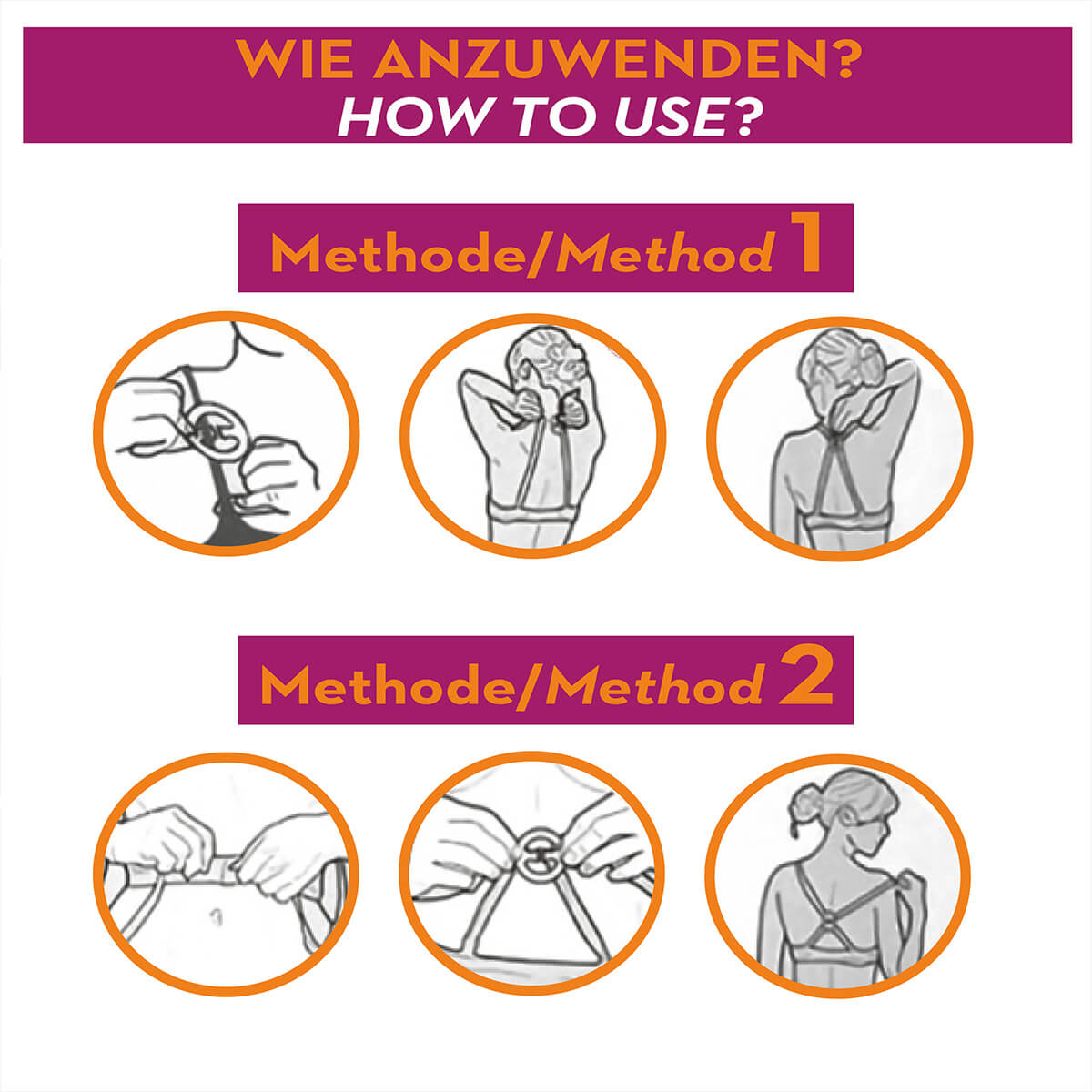 WIE ANZUWENDEN?
HOW TO USE?

Methode/Method 1

Methode/Method 2